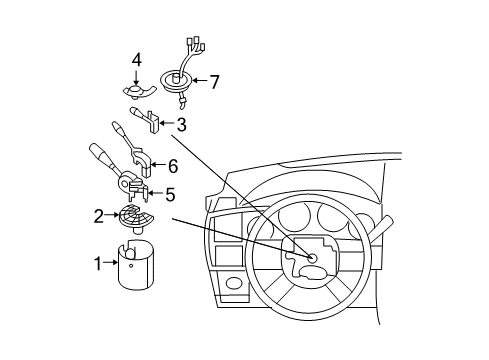 4
7
3
6
5
2
1