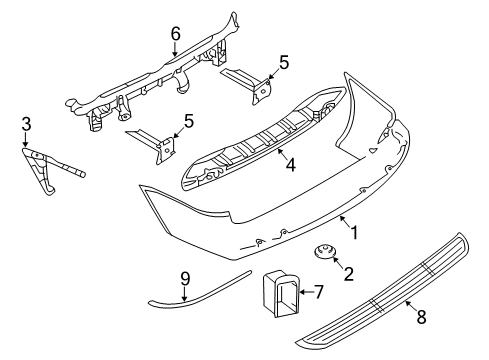 6
5
3
5
4
1
2
9
7
8