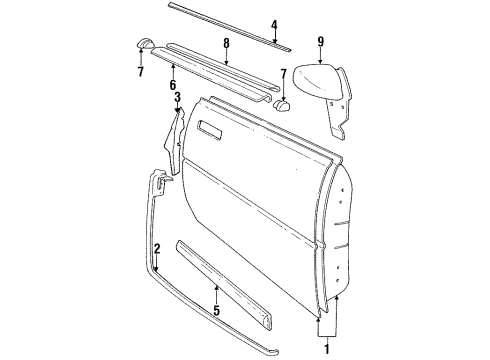 4
8
9
7
6
7
3
2
5
1