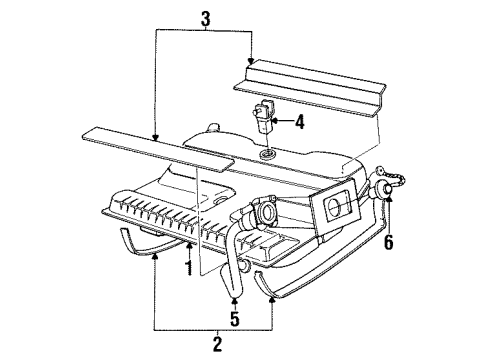 3
4
6
1
5
2