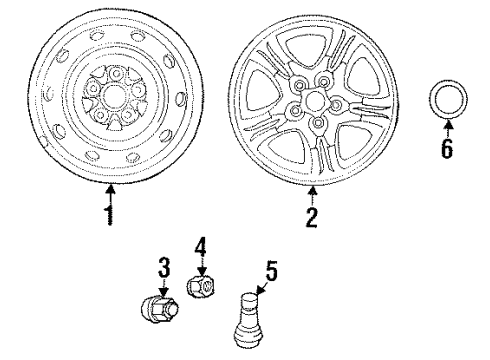 1
2
6
3
4
5