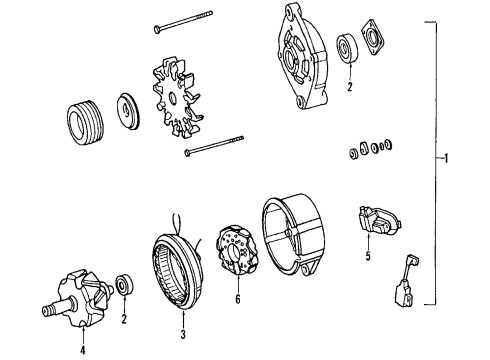 2
1
5
6
2
3
4