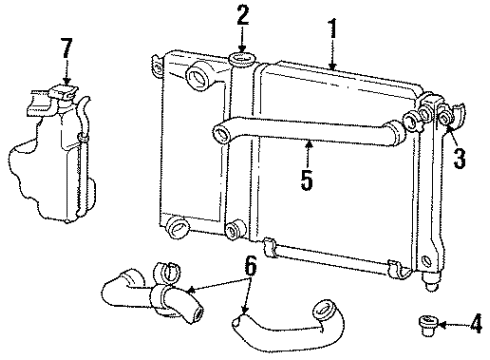 7
2
1
3
5
6
4