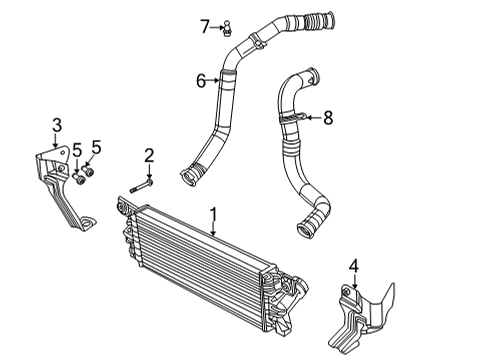 7
6
8
3
5
5
2
1
4