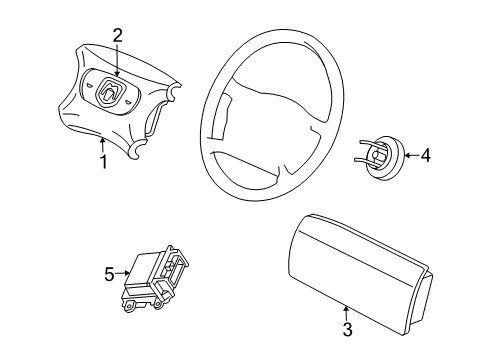 2
1
4
5
3