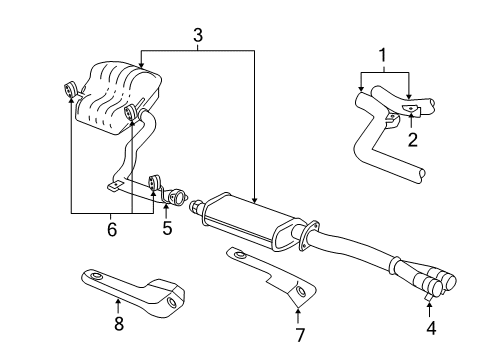 3
1
2
6
5
8
7
4