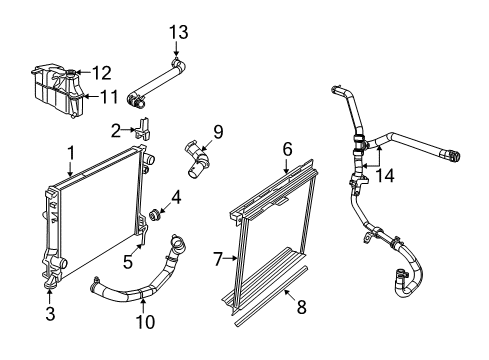 13
12
11
2
9
1
6
14
4
5
7
3
10
8