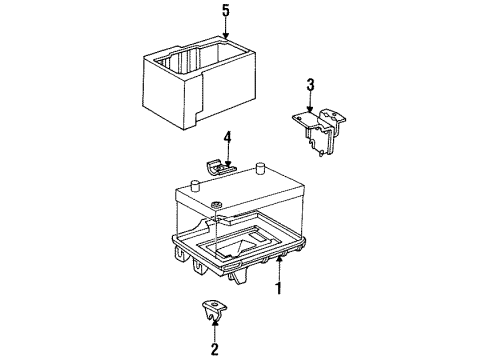 5
3
4
1
2