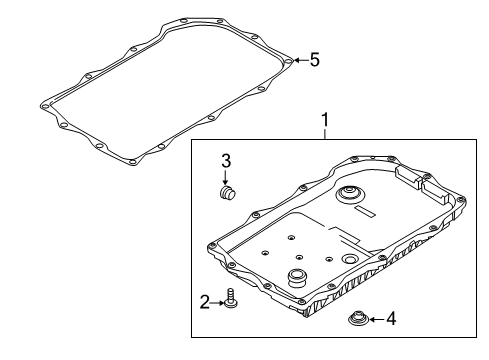 5
1
3
2
4