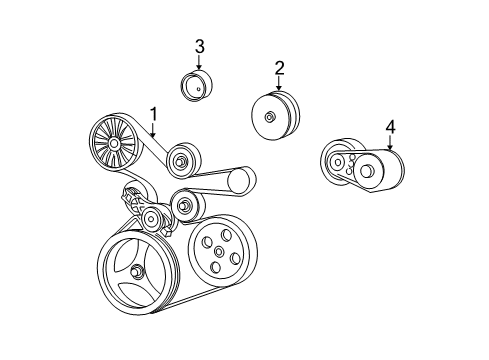 3
2
1
4