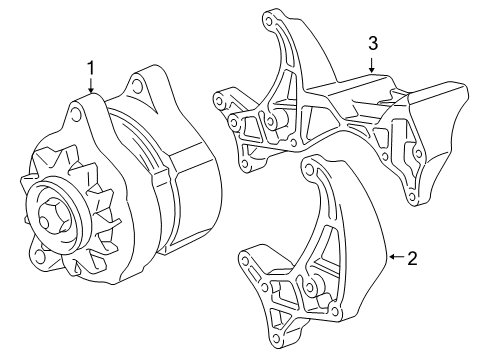 1
3
2