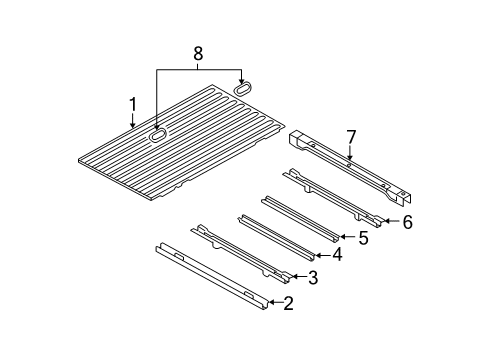 8
1
7
6
5
4
3
2