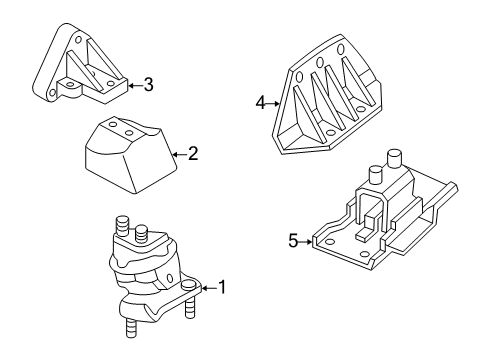 3
4
2
5
1