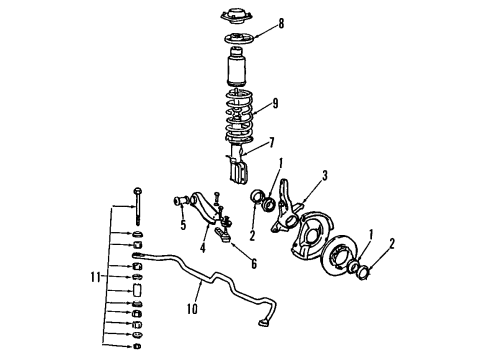 8
9
7
1
3
5
2
4
6
1
2
11
10