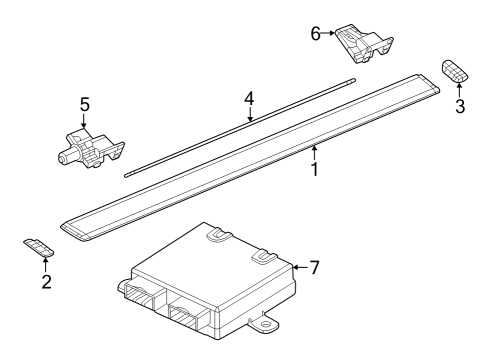 6
3
5
4
1
2
7