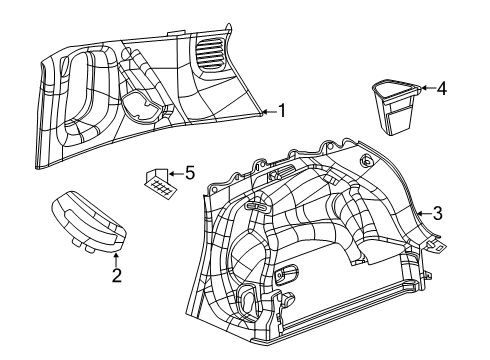 1
4
5
3
2