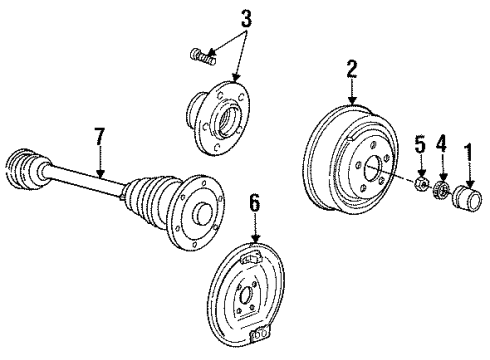 3
2
7
5
4
1
6