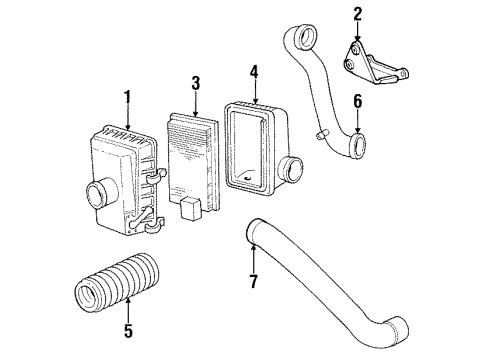 2
3
4
1
6
7
5