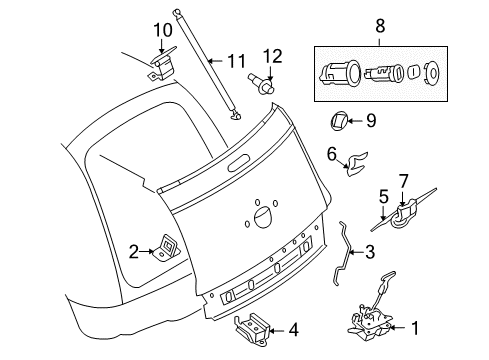 10
11
12
8
9
6
7
5
2
3
4
1