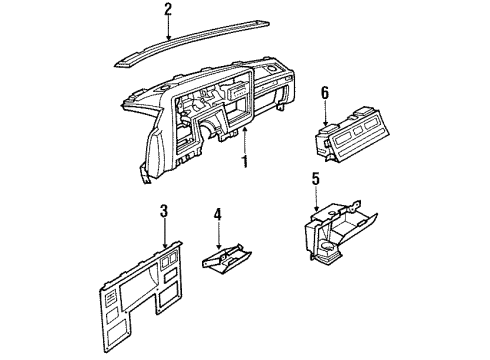 2

6

1

5

3

4