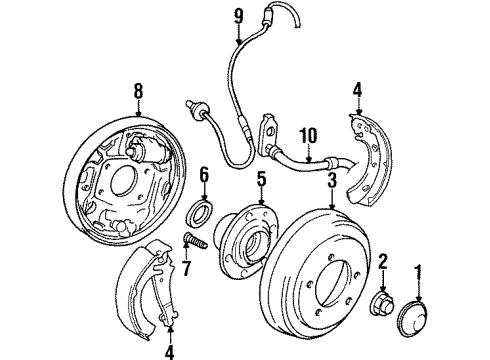 9
8
4
10
6
5
3
7
2
1
4