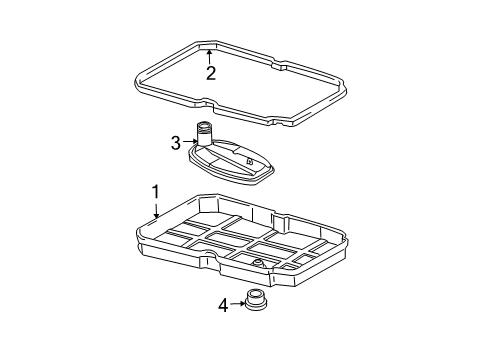 2
3
1
4