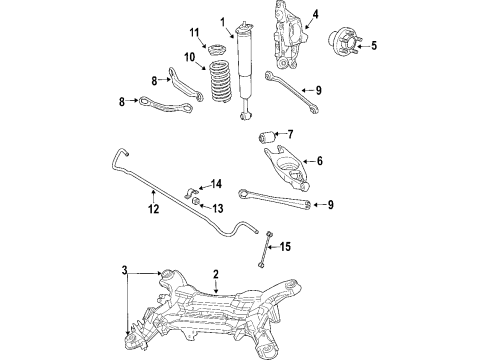 1
4
11
5
10
8
9
8
7
6
14
12
13
9
15
3
2