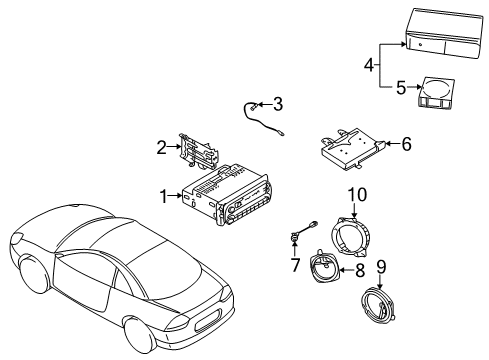 4
5
3
2
6
1
10
7
8
9