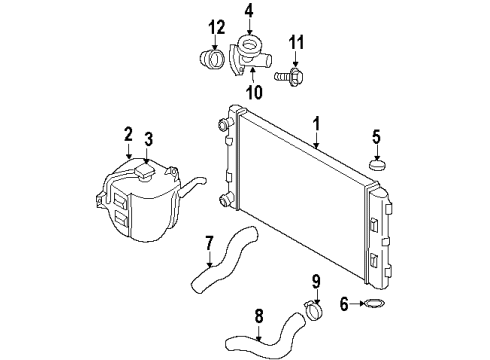 12
4
11
10
1
2
3
5
7
9
6
8