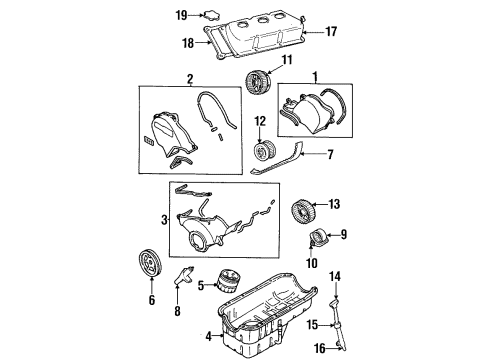 19
17
18
11
2
1
12
7
3
13
9
10
6
8
5
14
4
15
16