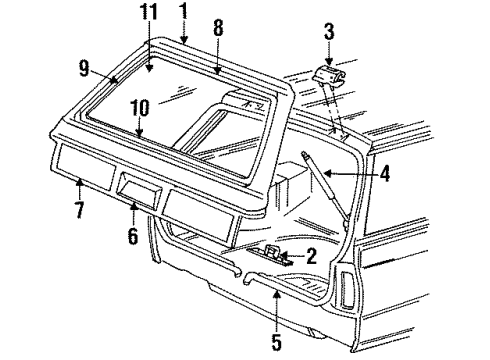 11
1
8
3
9
10
4
7
6
2
5