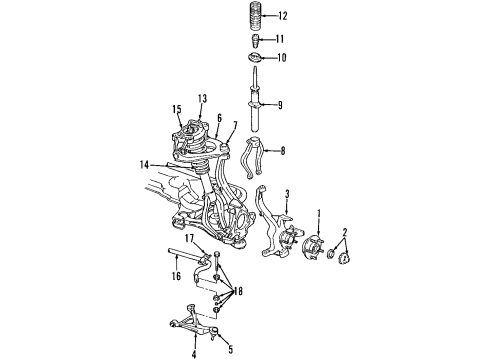 12
11
10
9
13
15
6
7
8
14
3
1
2
17
16
18
4
5