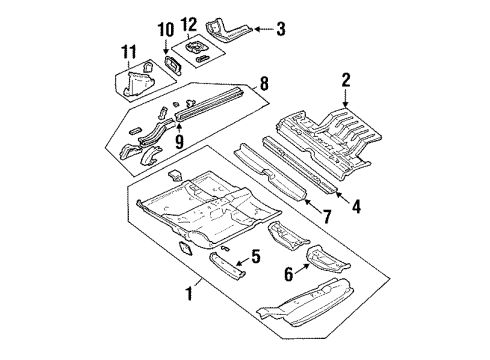 10
12
3
11
8
2
9
4
7
5
6
1