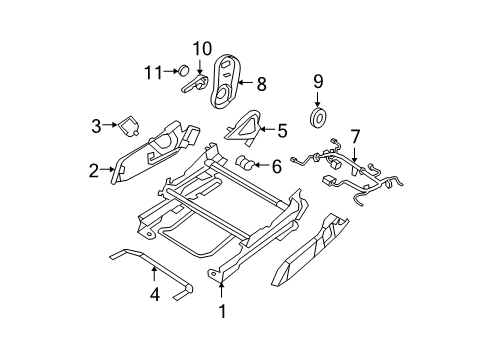 10
11
8
9
3
5
7
2
6
4
1