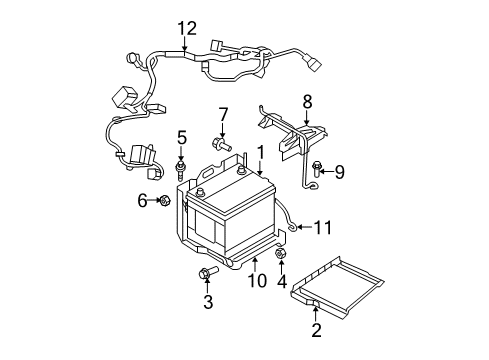 12
8
7
5
1
9
6
11
10
4
3
2