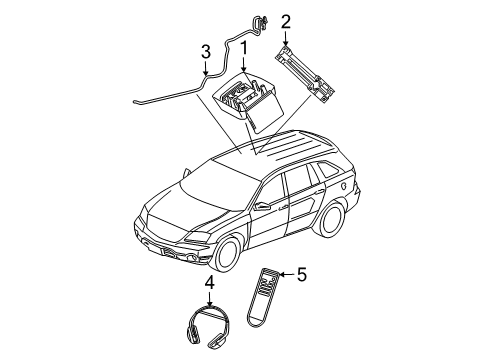 3
1
2
4
5