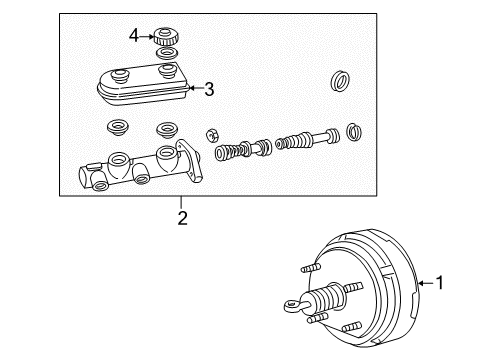 4
3
2
1