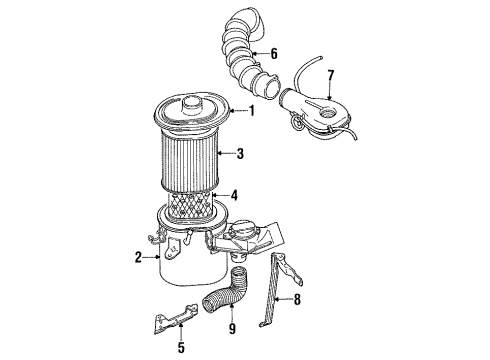 6
7
1
3
4
2
8
9
5