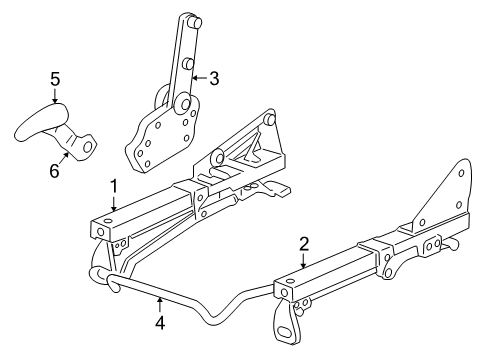 5
3
6
1
2
4