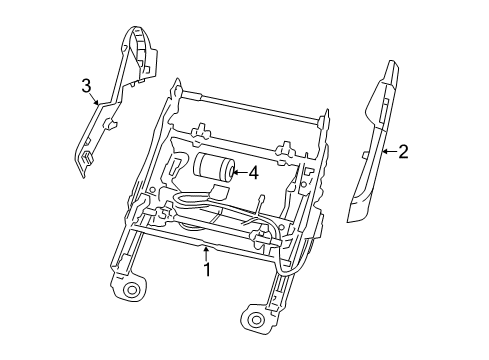 3
2
4
1