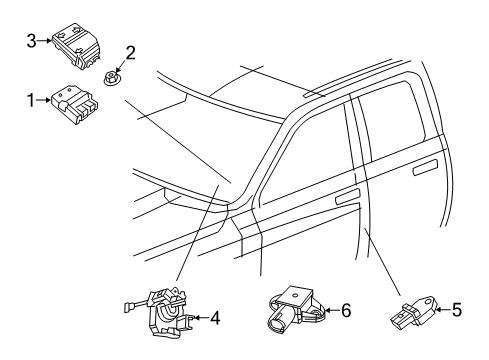 3
2
1
4
6
5