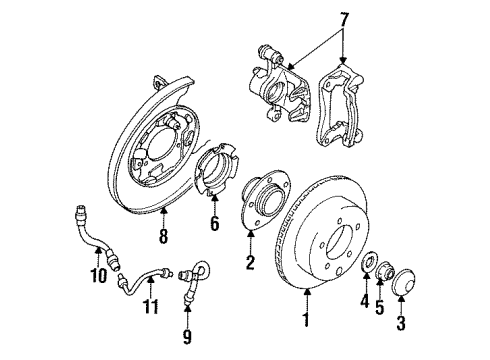 7
8
6
2
10
11
9
1
4
5
3