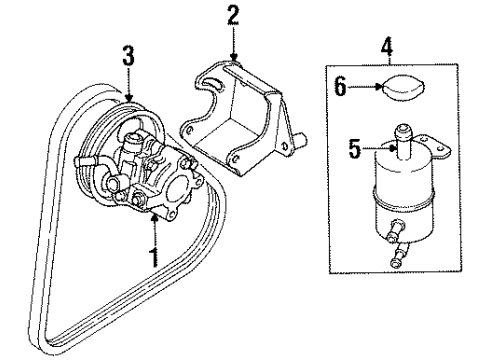 2
3
4
6
5
1