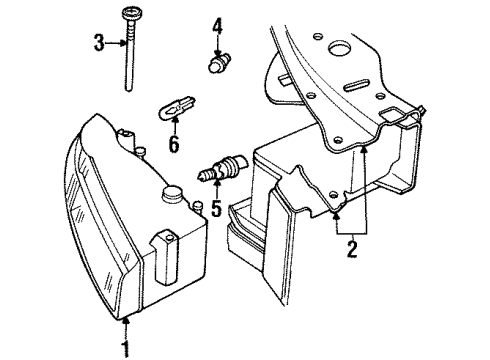 3
4
6
5
2
1