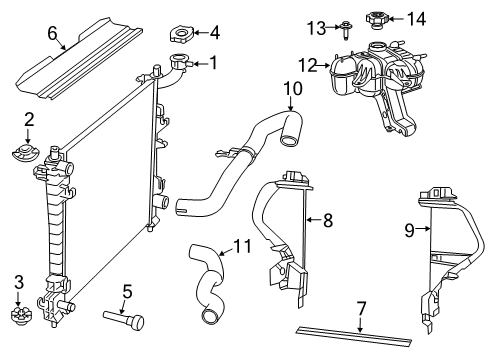 6
4
1
13
14
12
10
2
8
9
11
3
5
7