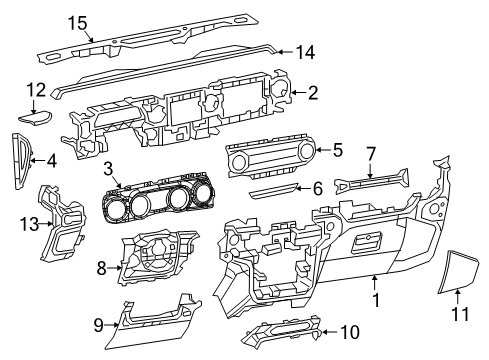 15
14
12
2
4
5
7
3
6
13
8
1
11
9
10