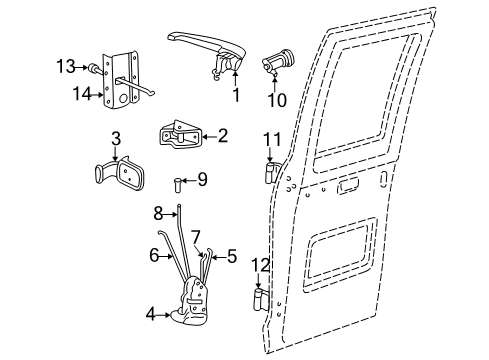 13
14
1
10
2
3
11
9
8
7
6
5
12
4