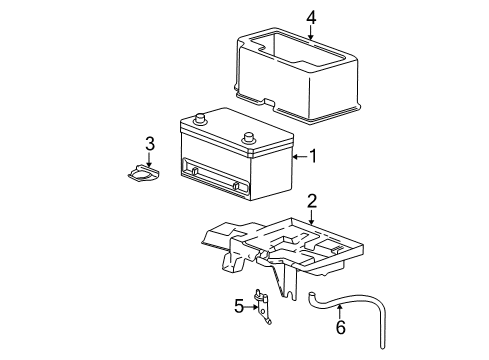 4
3
1
2
5
6