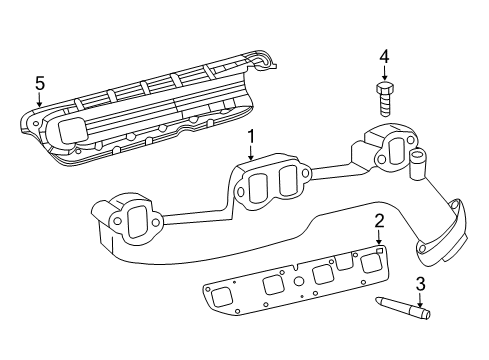 5
4
1
2
3