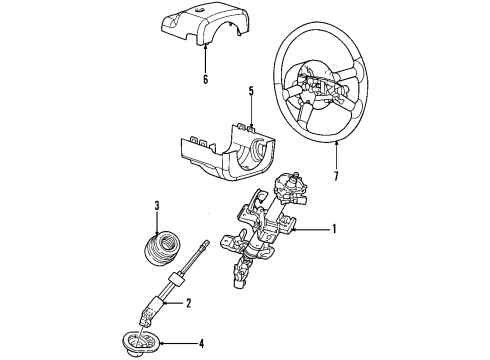 6
5
7
3
1
2
4